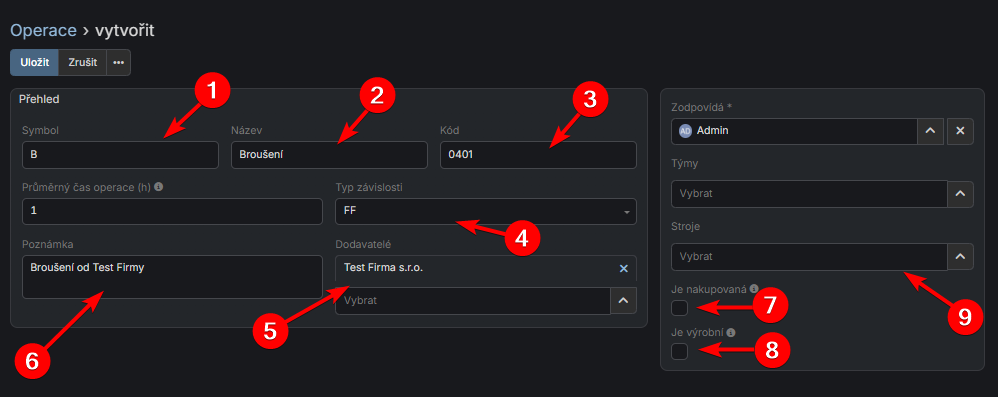 Operace › vytvořit

Uložit Zrušit •••

Přehled

1

2

3

Symbol
B

Název
Broušení

Kód
0401

Průměrný čas operace (h)
1

Typ závislosti
FF

4

Poznámka
Broušení od Test Firmy

Dodavatelé
Test Firma s.r.o.
Vybrat

5

6

Zodpovídá *
AD Admin

Týmy
Vybrat

Stroje
Vybrat

Je nakupovaná

7

9

Je výrobní

8